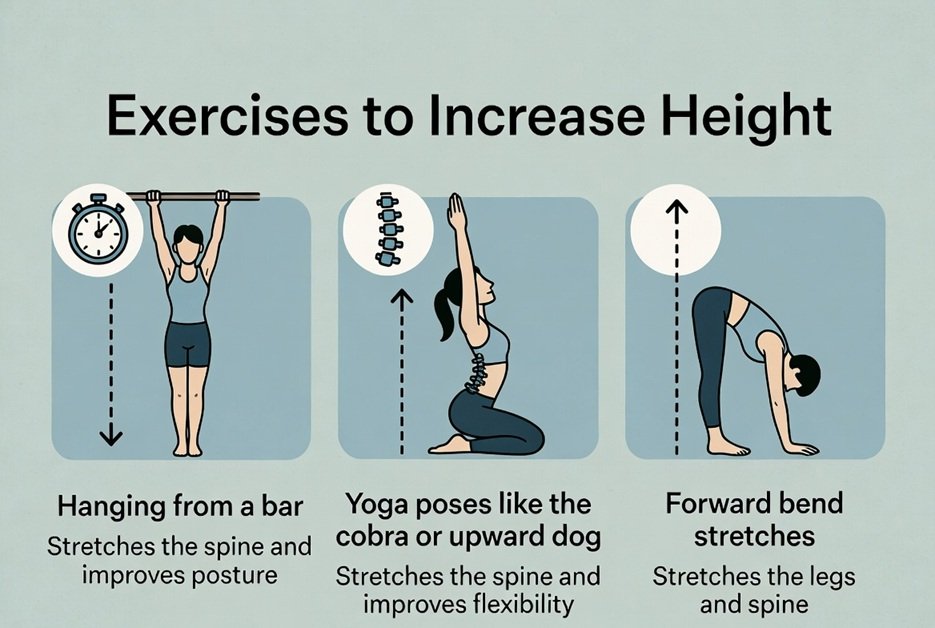 Exercises to Increase Height

Hanging from a bar
Stretches the spine and improves posture

Yoga poses like the cobra or upward dog
Stretches the spine and improves flexibility

Forward bend stretches
Stretches the legs and spine